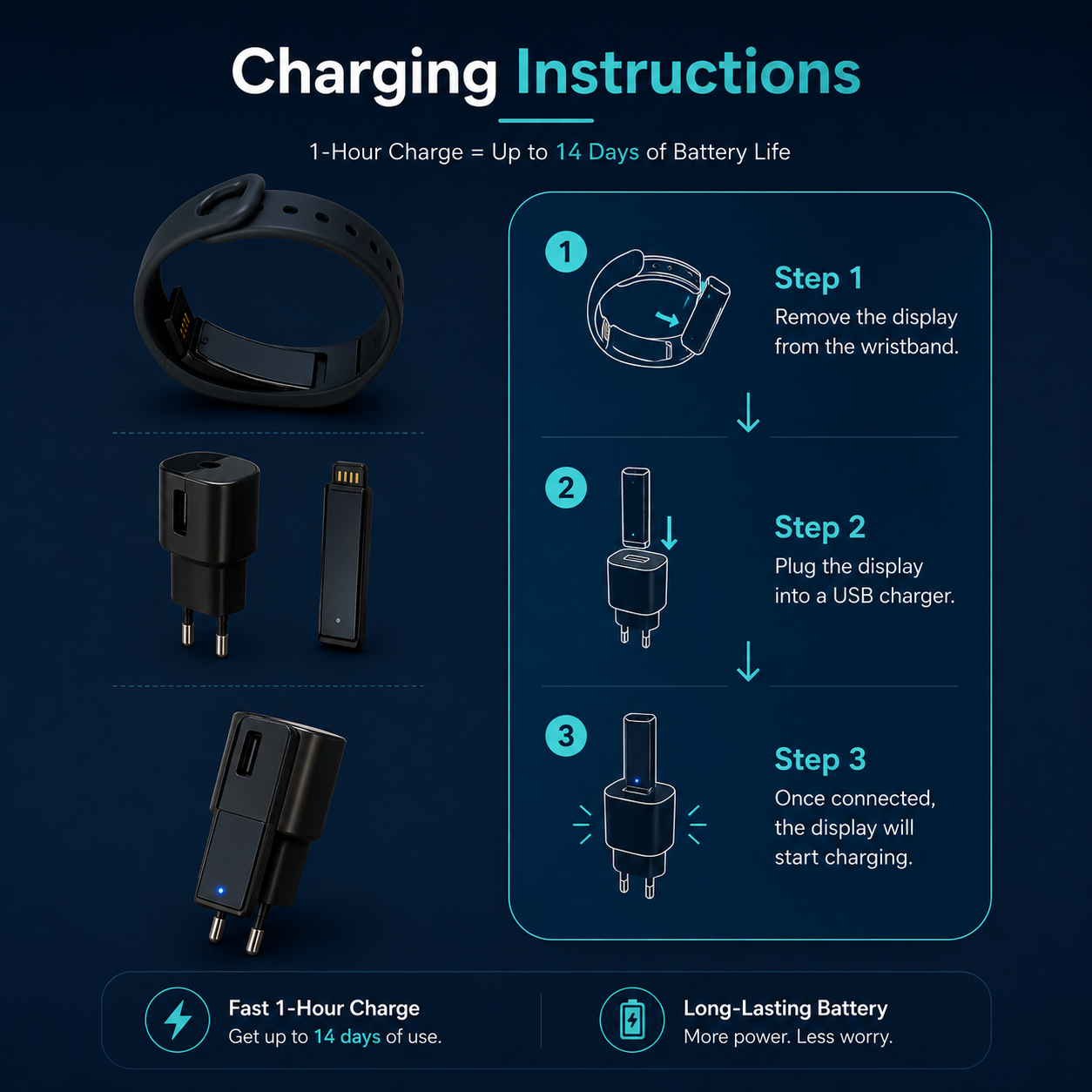 Charging Instructions

1-Hour Charge = Up to 14 Days of Battery Life

1

Step 1
Remove the display from the wristband.

2

Step 2
Plug the display into a USB charger.

3

Step 3
Once connected, the display will start charging.

Fast 1-Hour Charge
Get up to 14 days of use.

Long-Lasting Battery
More power. Less worry.